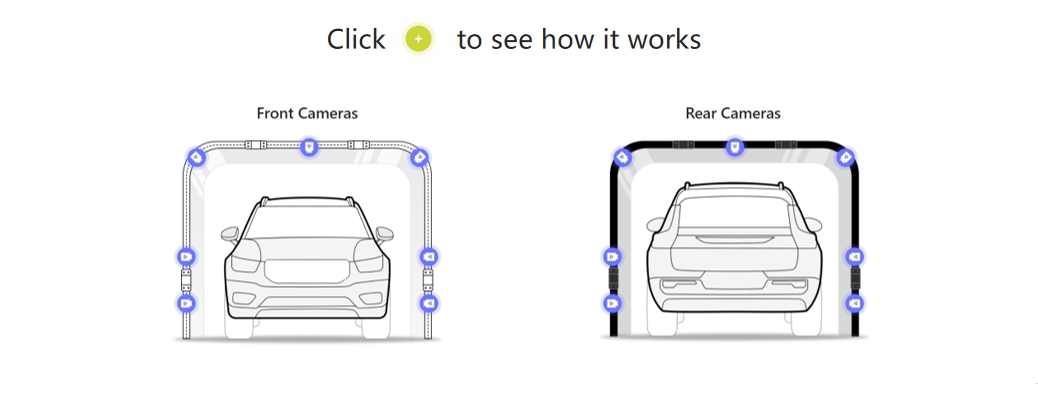 Click + to see how it works

Front Cameras

Rear Cameras